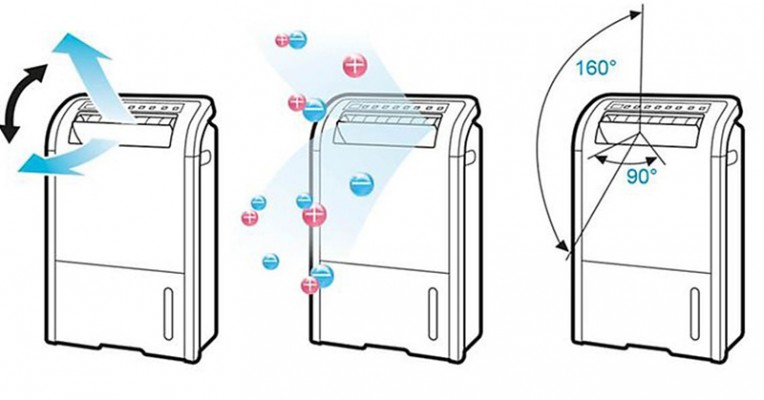 160°

90°