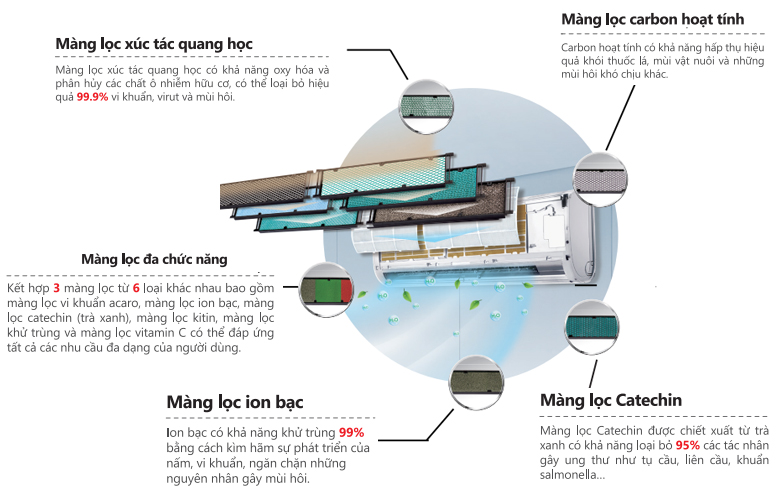 Màng lọc xúc tác quang học

Màng lọc xúc tác quang học có khả năng oxy hóa và phân hủy các chất ô nhiễm hữu cơ, có thể loại bỏ hiệu quả 99.9% vi khuẩn, virut và mùi hôi.

Màng lọc carbon hoạt tính

Carbon hoạt tính có khả năng hấp thụ hiệu quả khói thuốc lá, mùi vật nuôi và những mùi hôi khó chịu khác.

Màng lọc đa chức năng

Kết hợp 3 màng lọc từ 6 loại khác nhau bao gồm màng lọc vi khuẩn acaro, màng lọc ion bạc, màng lọc catechin (trà xanh), màng lọc kitin, màng lọc khử trùng và màng lọc vitamin C có thể đáp ứng tất cả các nhu cầu đa dạng của người dùng.

Màng lọc ion bạc

Ion bạc có khả năng khử trùng 99% bằng cách kìm hãm sự phát triển của nấm, vi khuẩn, ngăn chặn những nguyên nhân gây mùi hôi.

Màng lọc Catechin

Màng lọc Catechin được chiết xuất từ trà xanh có khả năng loại bỏ 95% các tác nhân gây ung thư như tụ cầu, liên cầu, khuẩn salmonella...